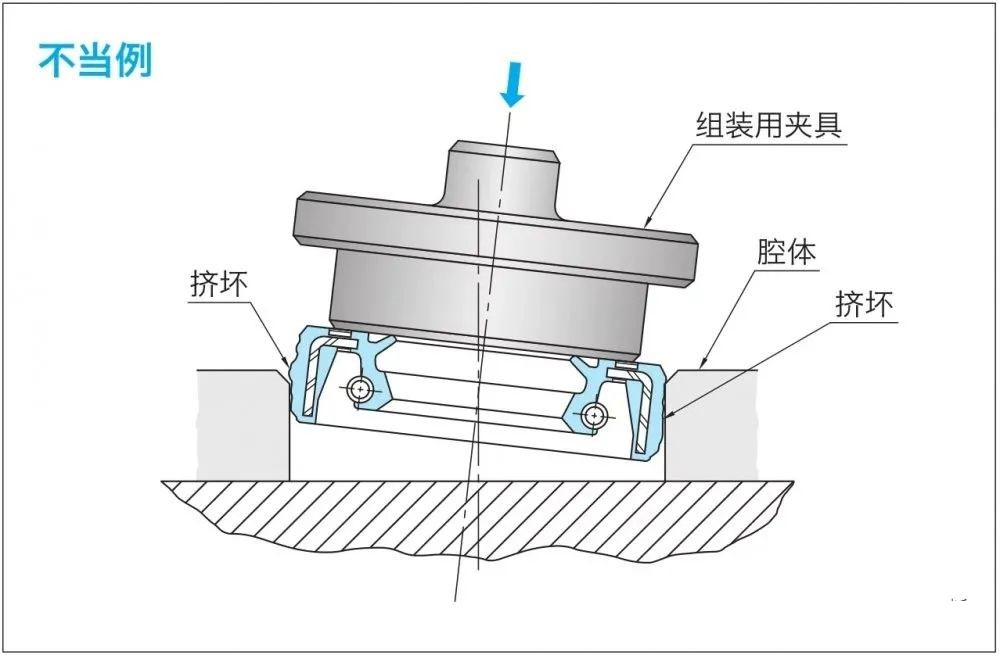 不当例

组装用夹具

腔体

挤坏

挤坏